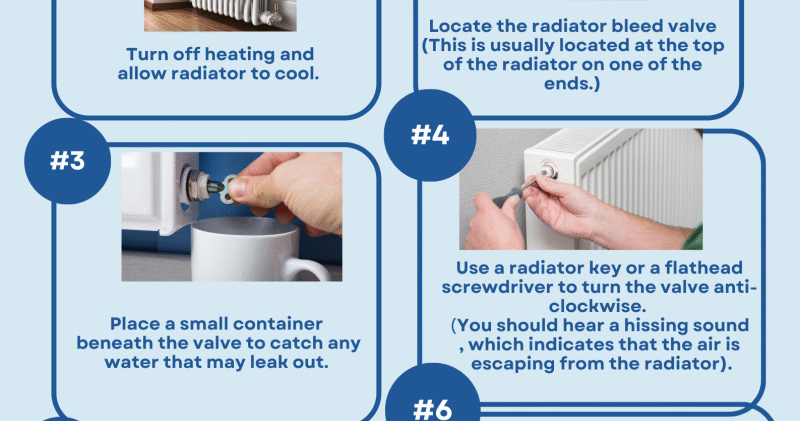 Turn off heating and allow radiator to cool.

Locate the radiator bleed valve (This is usually located at the top of the radiator on one of the ends.)

#3

Place a small container beneath the valve to catch any water that may leak out.

#4

Use a radiator key or a flathead screwdriver to turn the valve anti-clockwise.
(You should hear a hissing sound , which indicates that the air is escaping from the radiator).

#6